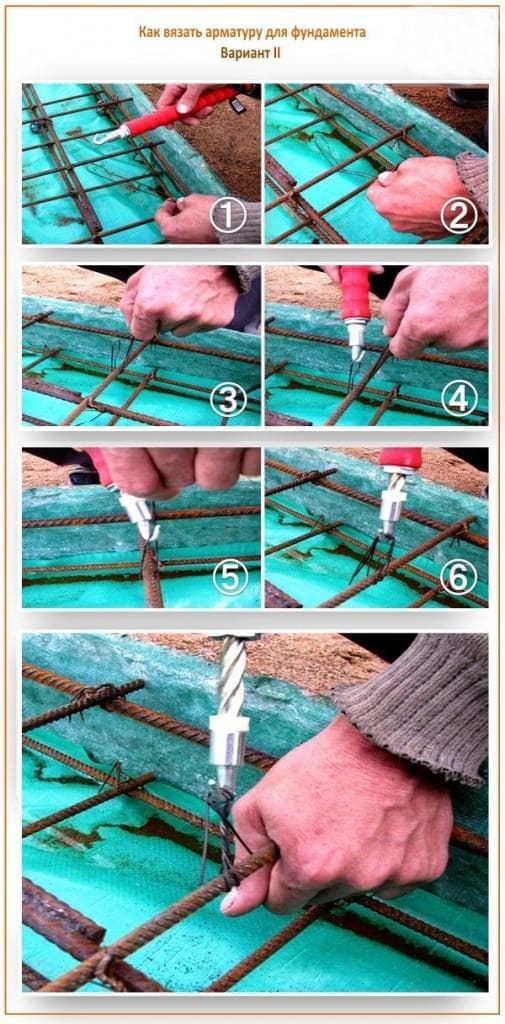 Как вязать арматуру для фундамента
Вариант II

①
②
③
④
⑤
⑥