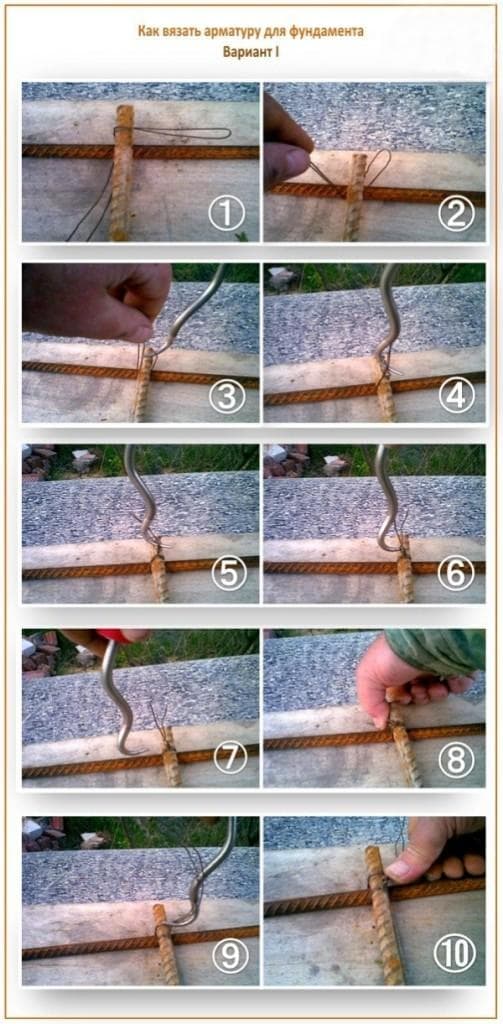 Как вязать арматуру для фундамента
Вариант I

①
②
③
④
⑤
⑥
⑦
⑧
⑨
⑩